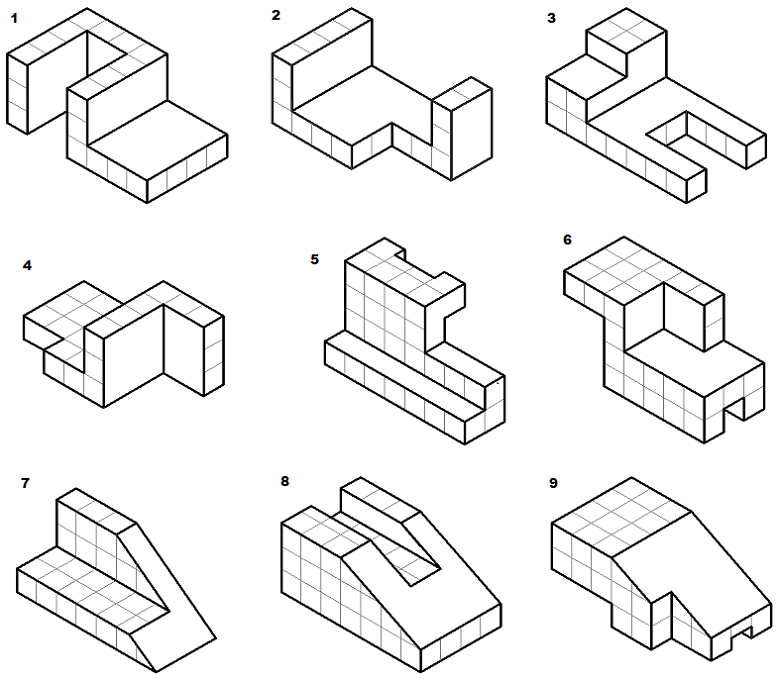 1
2
3
4
5
6
7
8
9